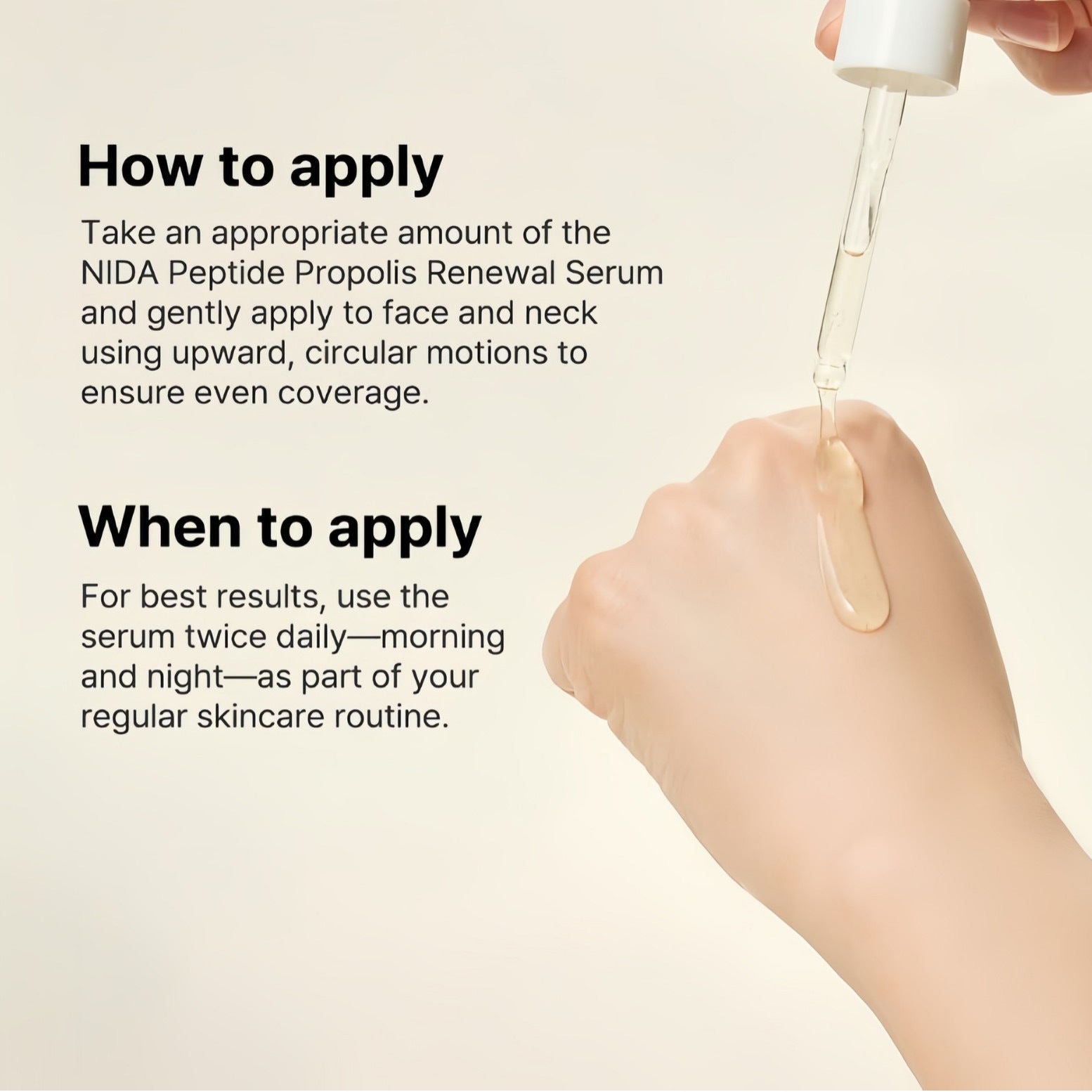 How to apply

Take an appropriate amount of the NIDA Peptide Propolis Renewal Serum and gently apply to face and neck using upward, circular motions to ensure even coverage.

When to apply

For best results, use the serum twice daily—morning and night—as part of your regular skincare routine.