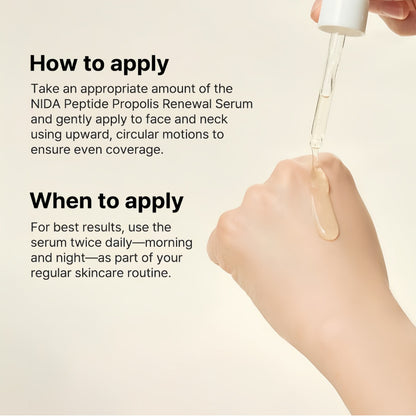 How to apply

Take an appropriate amount of the NIDA Peptide Propolis Renewal Serum and gently apply to face and neck using upward, circular motions to ensure even coverage.

When to apply

For best results, use the serum twice daily—morning and night—as part of your regular skincare routine.